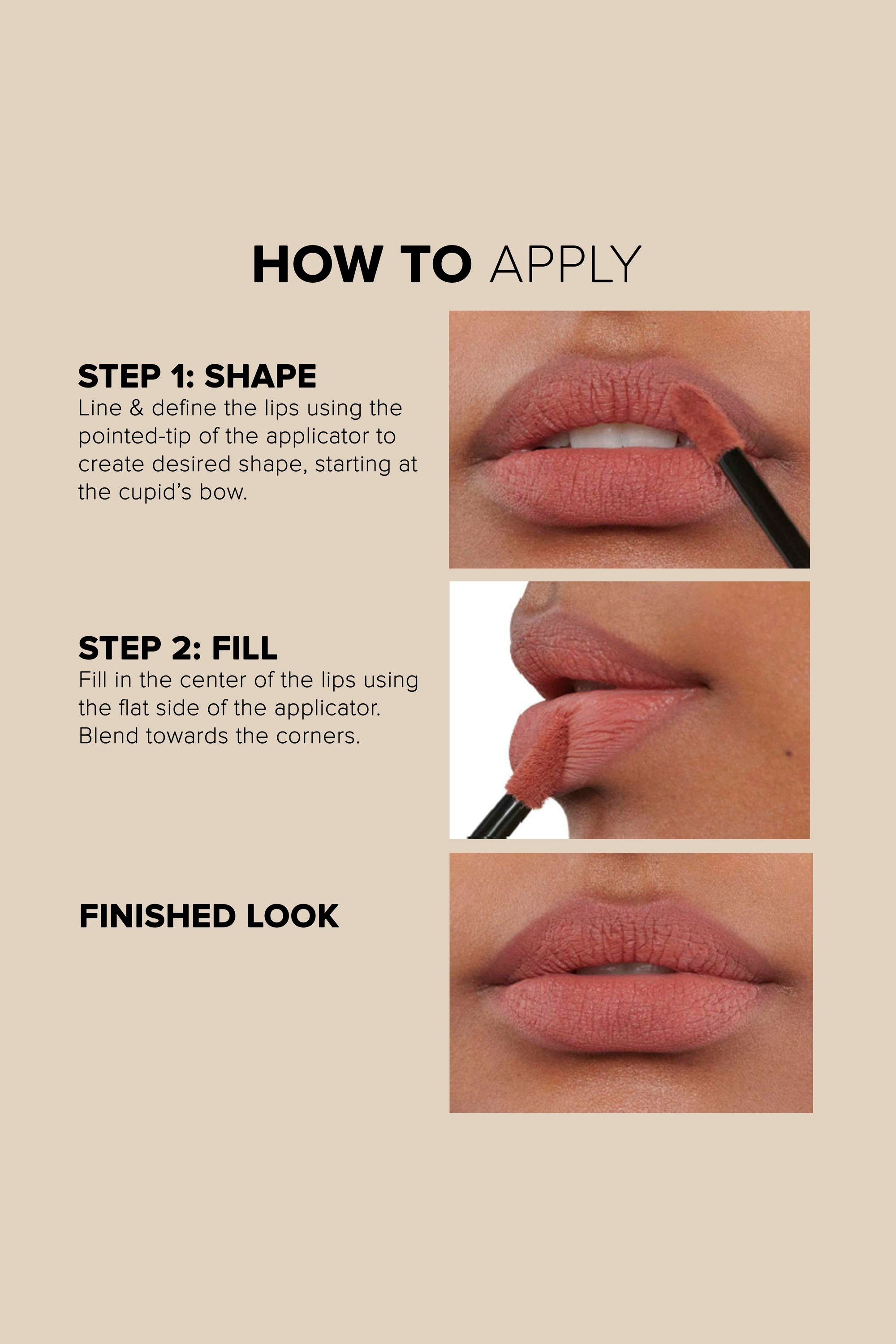 HOW TO APPLY

STEP 1: SHAPE
Line & define the lips using the pointed-tip of the applicator to create desired shape, starting at the cupid's bow.

STEP 2: FILL
Fill in the center of the lips using the flat side of the applicator. Blend towards the corners.

FINISHED LOOK