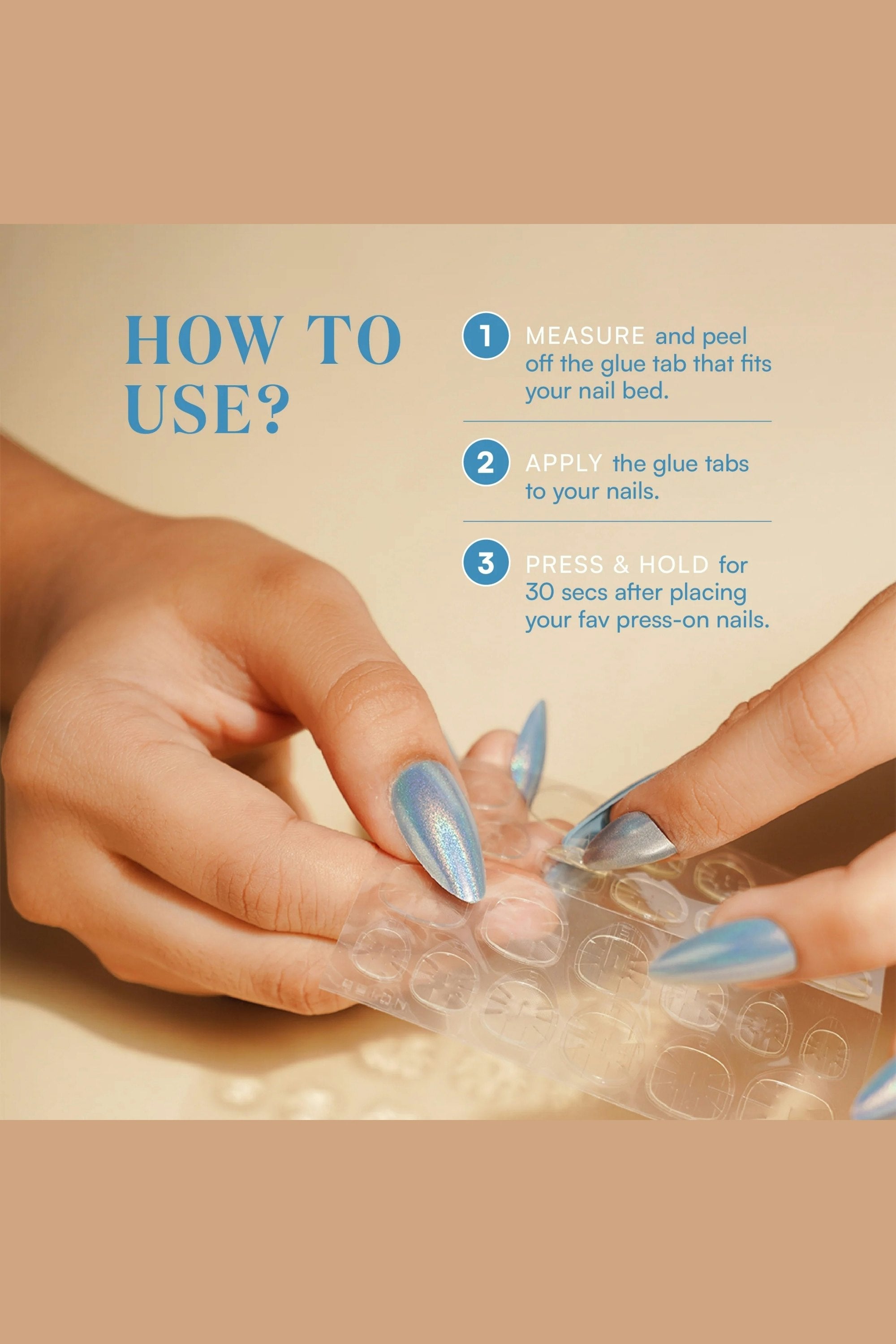 HOW TO USE?

1 MEASURE and peel off the glue tab that fits your nail bed.

2 APPLY the glue tabs to your nails.

3 PRESS & HOLD for 30 secs after placing your fav press-on nails.