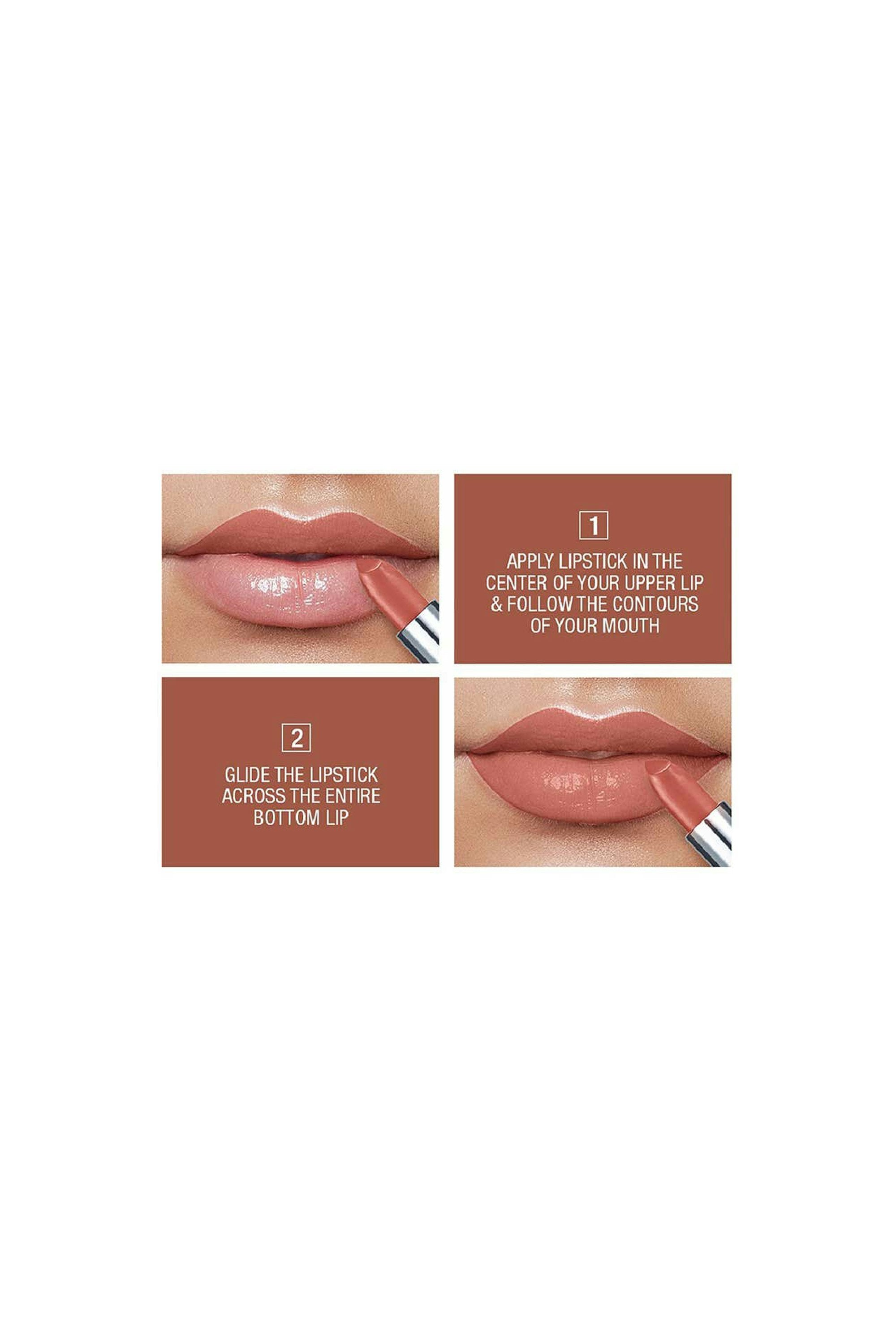 1

APPLY LIPSTICK IN THE CENTER OF YOUR UPPER LIP & FOLLOW THE CONTOURS OF YOUR MOUTH

2

GLIDE THE LIPSTICK ACROSS THE ENTIRE BOTTOM LIP