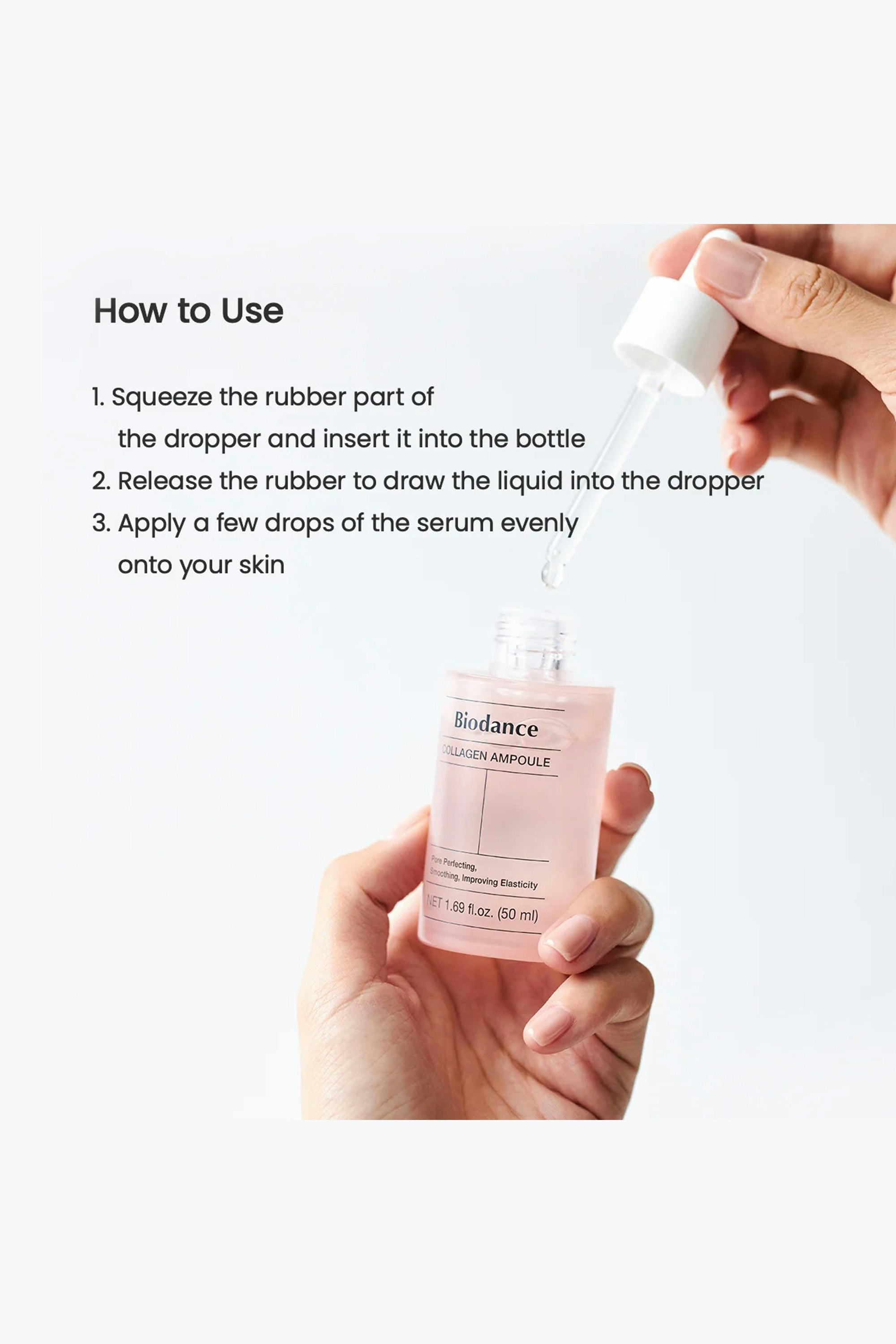 How to Use

1. Squeeze the rubber part of the dropper and insert it into the bottle
2. Release the rubber to draw the liquid into the dropper
3. Apply a few drops of the serum evenly onto your skin

Biodance
COLLAGEN AMPOULE

Pore Perfecting, Smoothing, Improving Elasticity

NET 1.69 fl.oz. (50 ml)